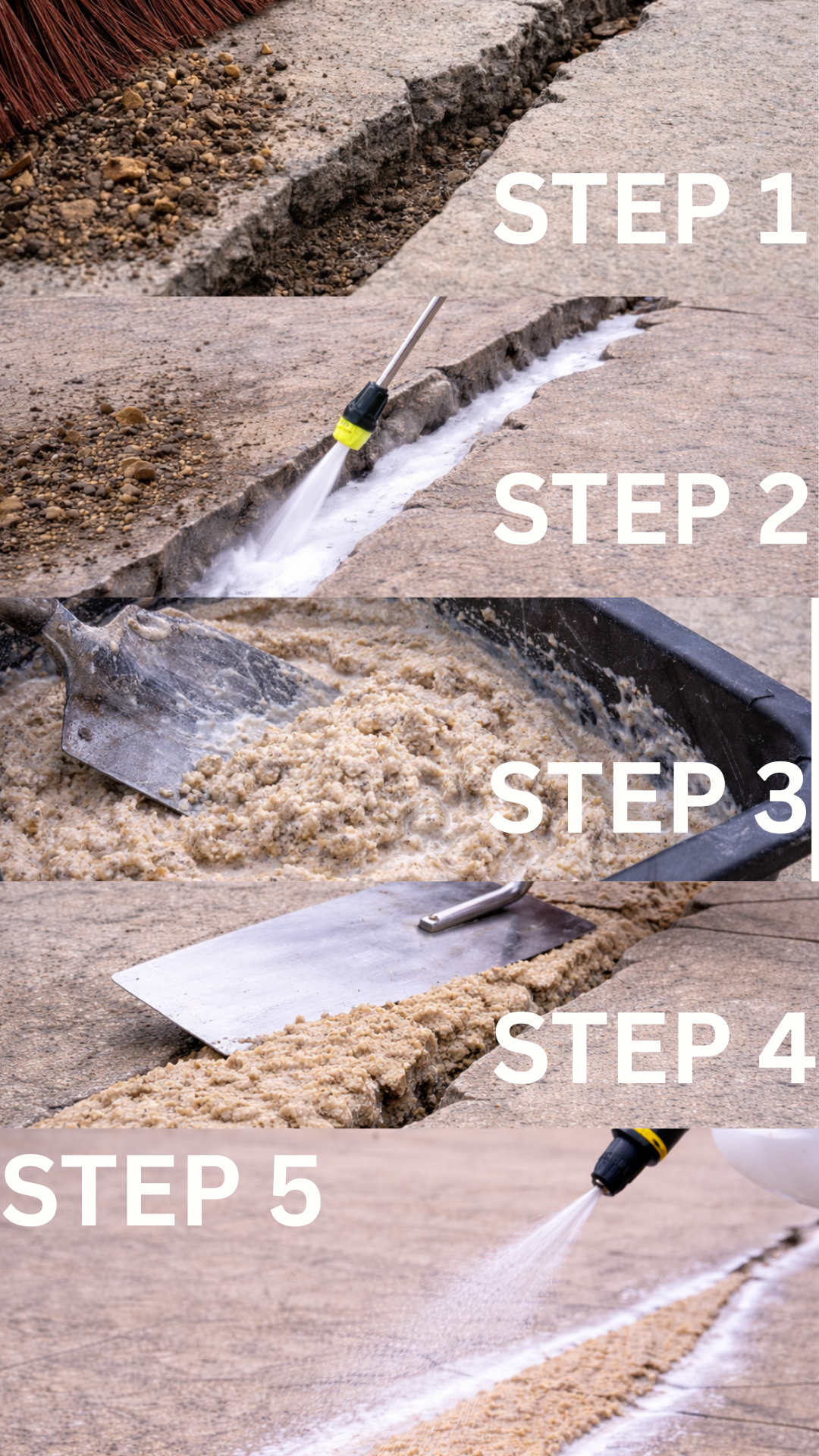 STEP 1

STEP 2

STEP 3

STEP 4

STEP 5